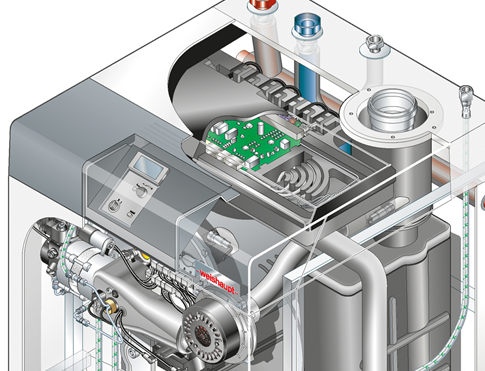 -weishaupt-